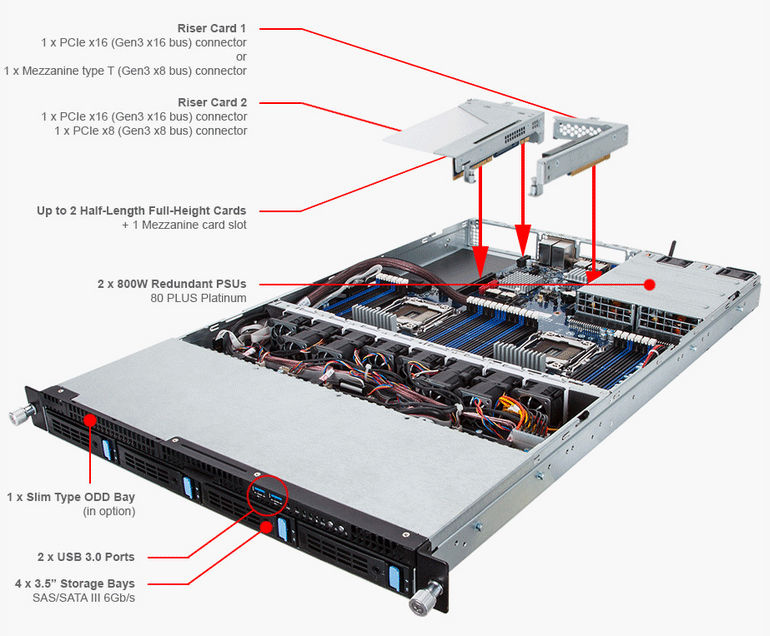 Riser Card 1
1 x PCIe x16 (Gen3 x16 bus) connector
or
1 x Mezzanine type T (Gen3 x8 bus) connector

Riser Card 2
1 x PCIe x16 (Gen3 x16 bus) connector
1 x PCIe x8 (Gen3 x8 bus) connector

Up to 2 Half-Length Full-Height Cards
+ 1 Mezzanine card slot

2 x 800W Redundant PSUs
80 PLUS Platinum

1 x Slim Type ODD Bay
(in option)

2 x USB 3.0 Ports

4 x 3.5" Storage Bays
SAS/SATA III 6Gb/s