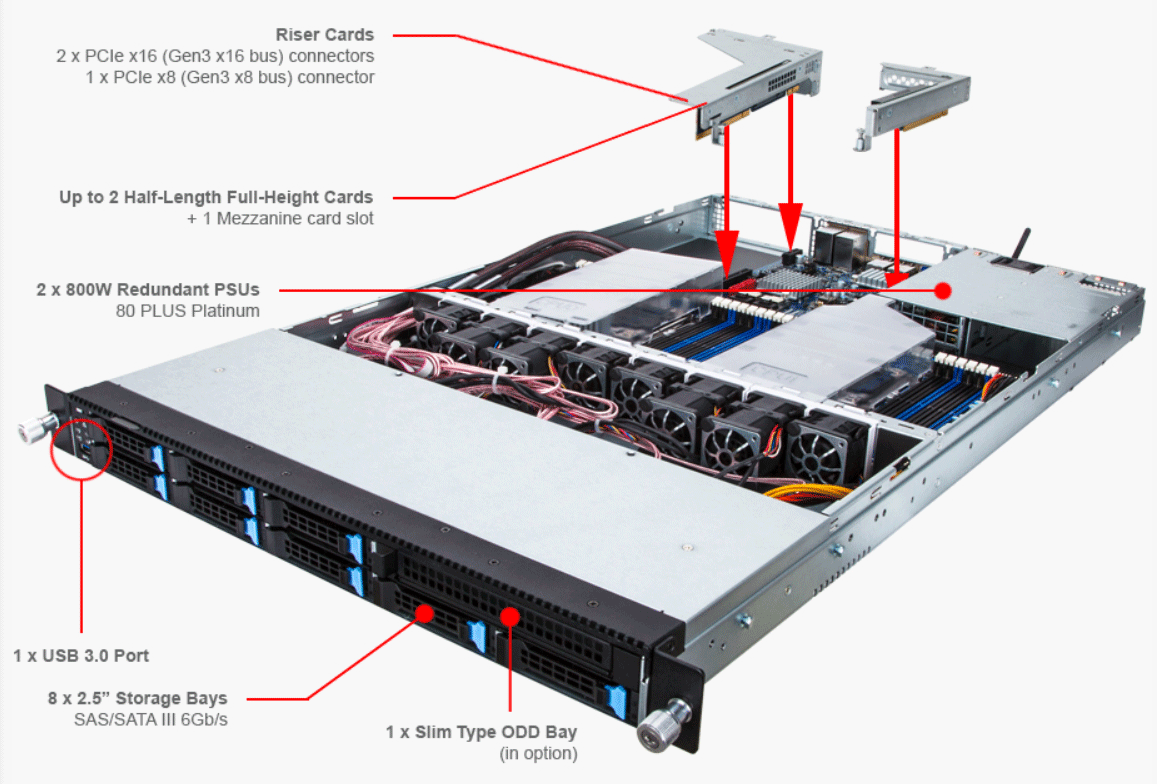 Riser Cards
2 x PCIe x16 (Gen3 x16 bus) connectors
1 x PCIe x8 (Gen3 x8 bus) connector

Up to 2 Half-Length Full-Height Cards
+ 1 Mezzanine card slot

2 x 800W Redundant PSUs
80 PLUS Platinum

1 x USB 3.0 Port

8 x 2.5" Storage Bays
SAS/SATA III 6Gb/s

1 x Slim Type ODD Bay
(in option)