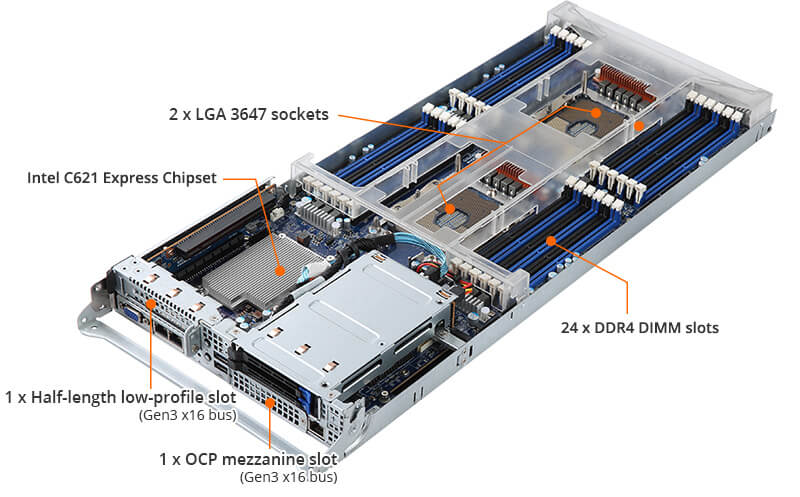 2 x LGA 3647 sockets

Intel C621 Express Chipset

24 x DDR4 DIMM slots

1 x Half-length low-profile slot
(Gen3 x16 bus)

1 x OCP mezzanine slot
(Gen3 x16 bus)