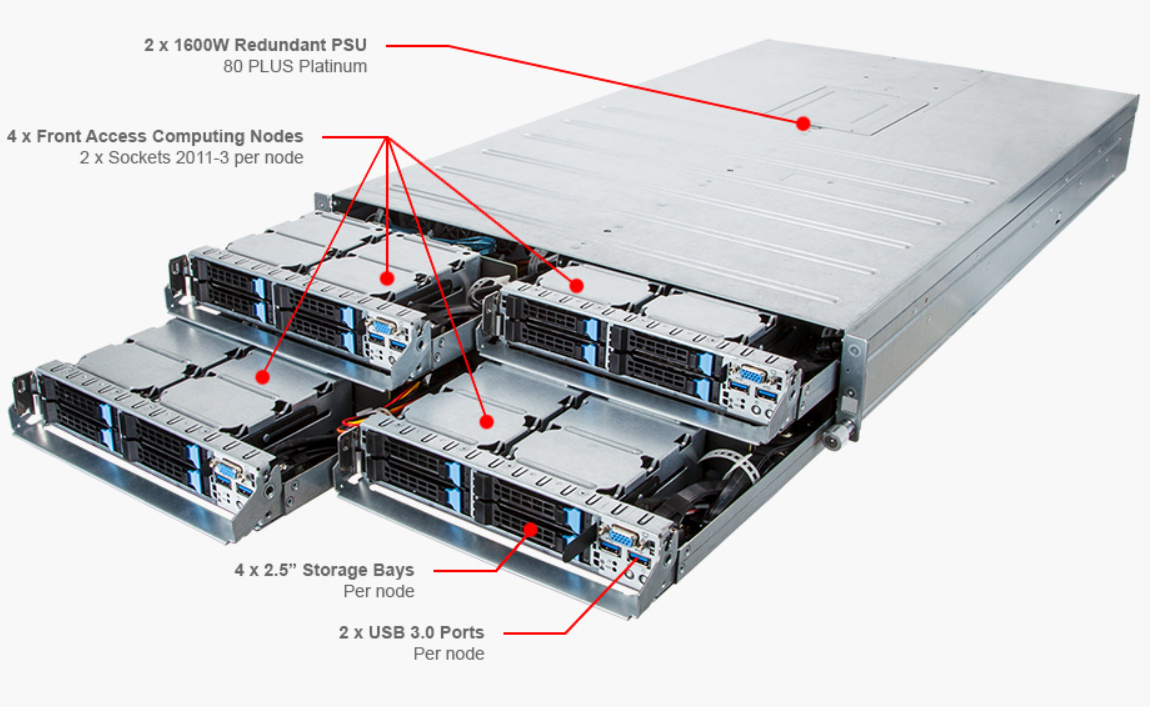 2 x 1600W Redundant PSU
80 PLUS Platinum

4 x Front Access Computing Nodes
2 x Sockets 2011-3 per node

4 x 2.5" Storage Bays
Per node

2 x USB 3.0 Ports
Per node